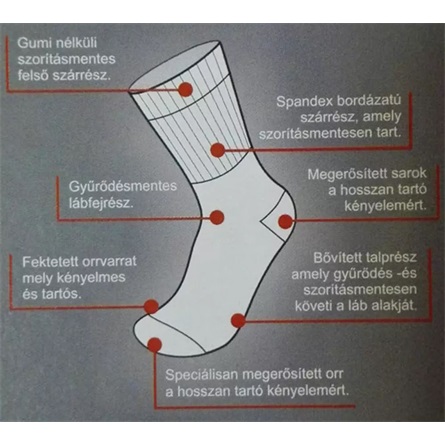 Gumi nélküli szorításmentes felső szárrész.

Spandex bordázatú szárrész, amely szorításmentesen tart.

Gyűrődésmentes lábfejrész.

Megerősített sarok a hosszan tartó kényelemért.

Fektetett orrvarrat mely kényelmes és tartós.

Bővített talprész amely gyűrődés -és szorításmentesen követi a láb alakját.

Speciálisan megerősített orr a hosszan tartó kényelemért.